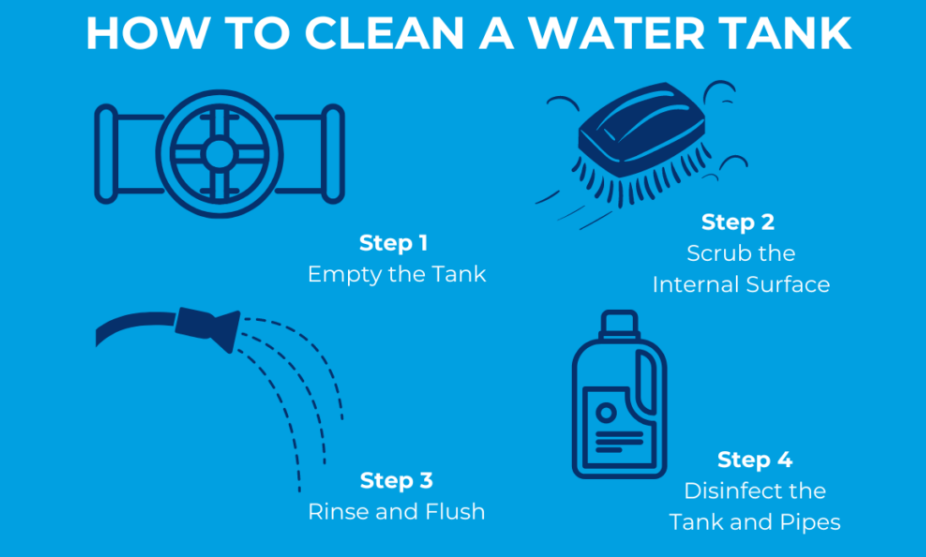 HOW TO CLEAN A WATER TANK

Step 1
Empty the Tank

Step 2
Scrub the Internal Surface

Step 3
Rinse and Flush

Step 4
Disinfect the Tank and Pipes